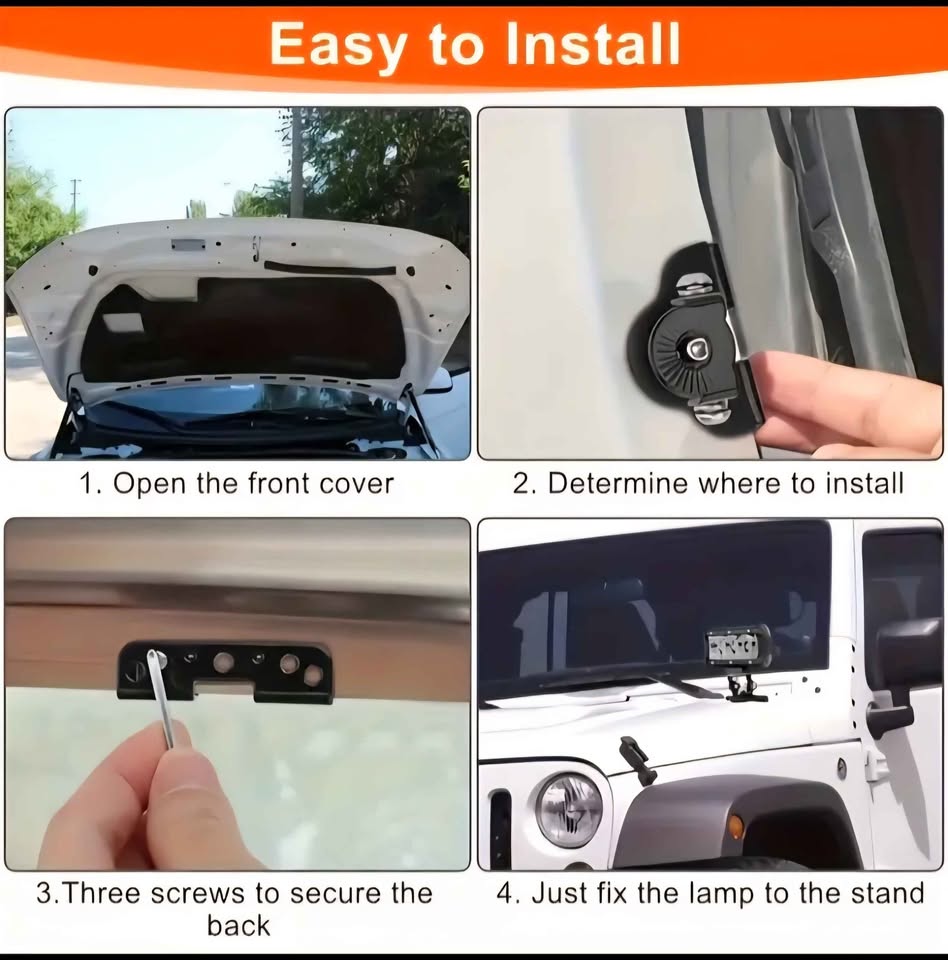 Easy to Install

1. Open the front cover

2. Determine where to install

3.Three screws to secure the back

4. Just fix the lamp to the stand