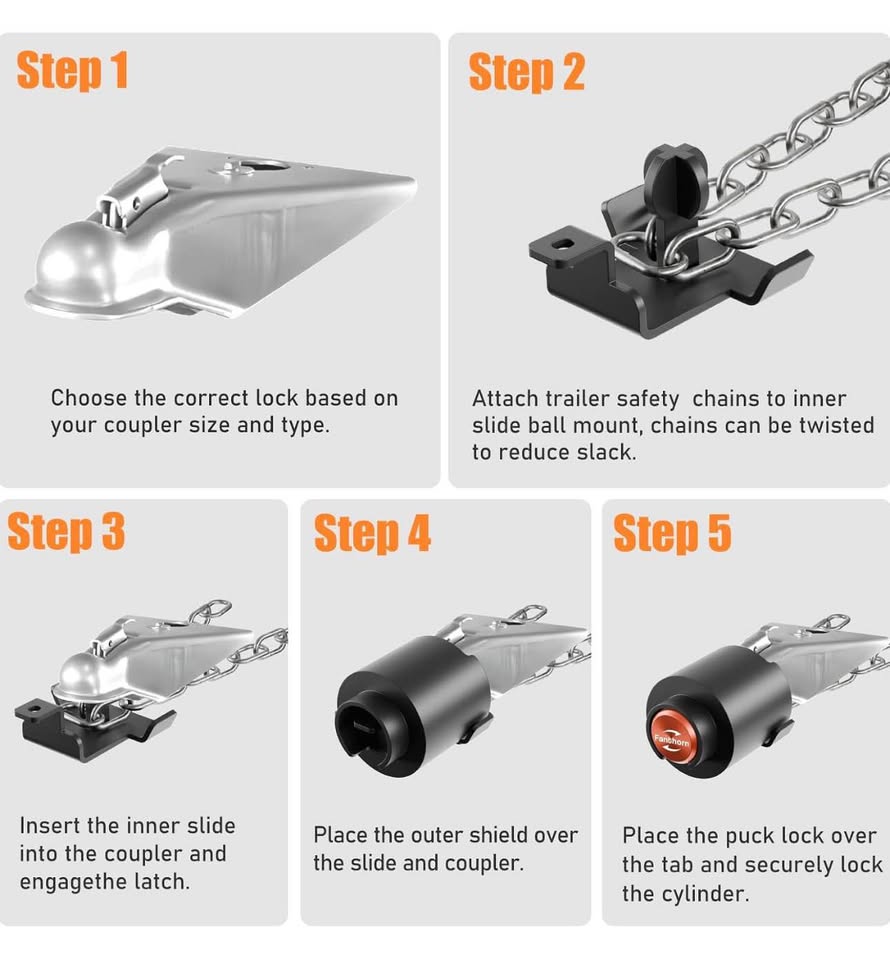 Step 1

Choose the correct lock based on your coupler size and type.

Step 2

Attach trailer safety  chains to inner slide ball mount, chains can be twisted to reduce slack.

Step 3

Insert the inner slide into the coupler and engagethe latch.

Step 4

Place the outer shield over the slide and coupler.

Step 5

Fanthorn

Place the puck lock over the tab and securely lock the cylinder.