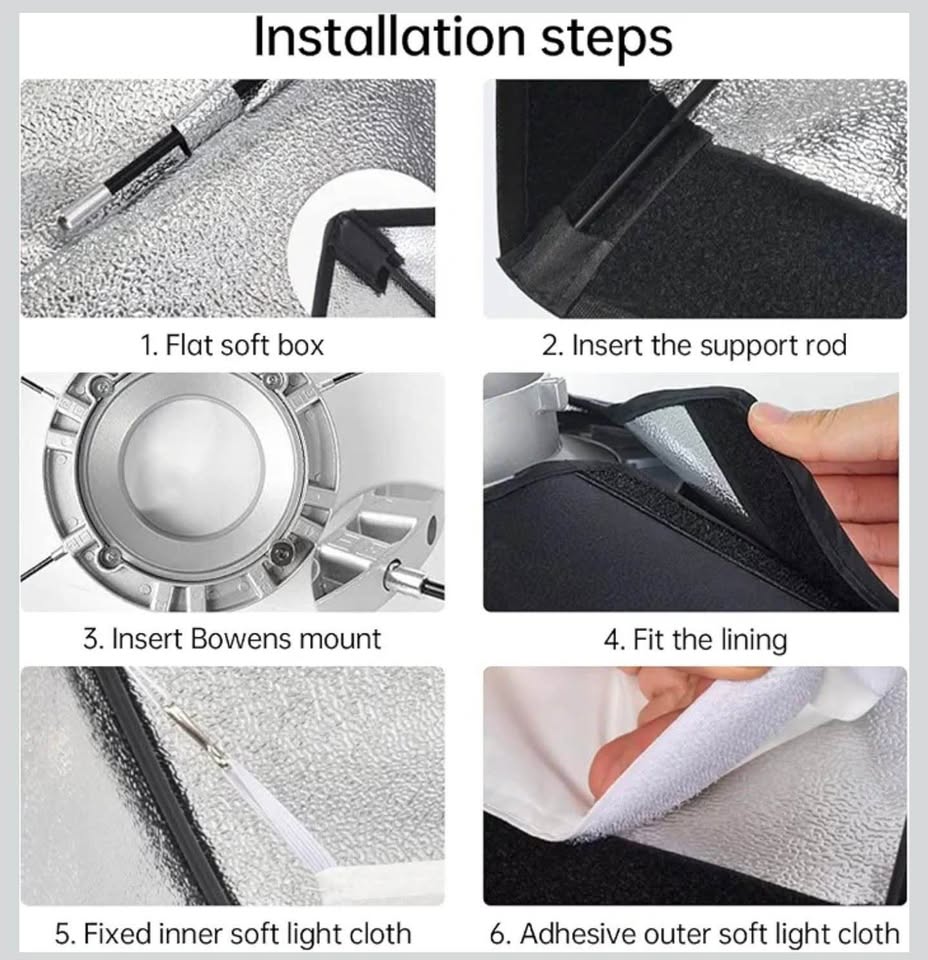 Installation steps

1. Flat soft box

2. Insert the support rod

3. Insert Bowens mount

4. Fit the lining

5. Fixed inner soft light cloth

6. Adhesive outer soft light cloth