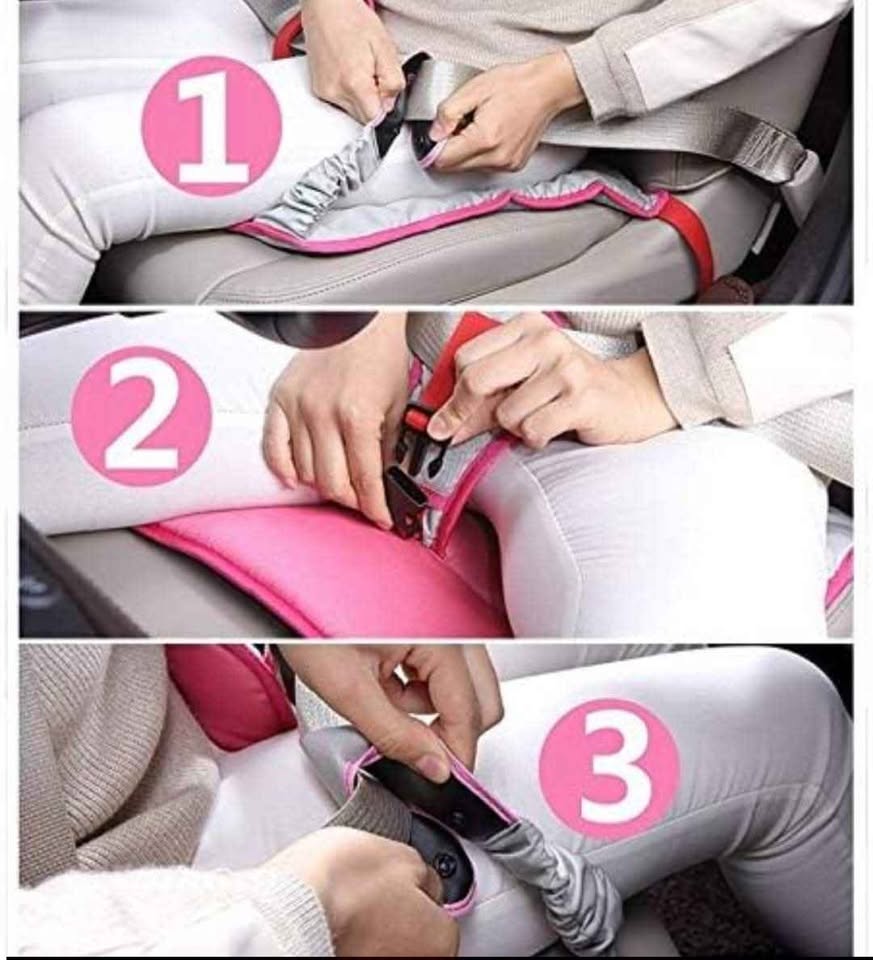 1

2

3